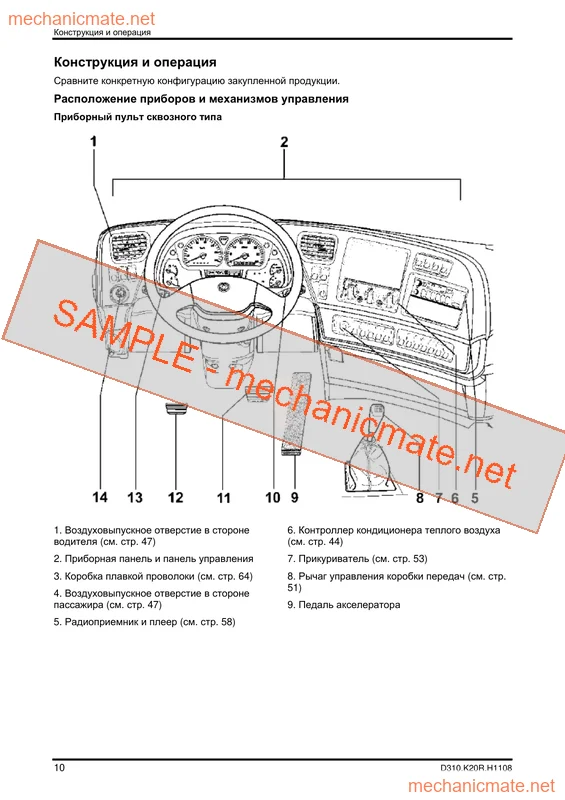 mechanicmate.net
Конструкция и операция

Конструкция и операция

Сравните конкретную конфигурацию закупленной продукции.

Расположение приборов и механизмов управления

Приборный пульт сквозного типа

1
2

SAMPLE - mechanicmate.net

14 13 12 11 10 9 8 7 6 5

1. Воздуховыпускное отверстие в стороне водителя (см. стр. 47)

2. Приборная панель и панель управления

3. Коробка плавкой проволоки (см. стр. 64)

4. Воздуховыпускное отверстие в стороне пассажира (см. стр. 47)

5. Радиоприемник и плеер (см. стр. 58)

6. Контроллер кондиционера теплого воздуха (см. стр. 44)

7. Прикуриватель (см. стр. 53)

8. Рычаг управления коробки передач (см. стр. 51)

9. Педаль акселератора

10

D310.K20R.H1108

mechanicmate.net