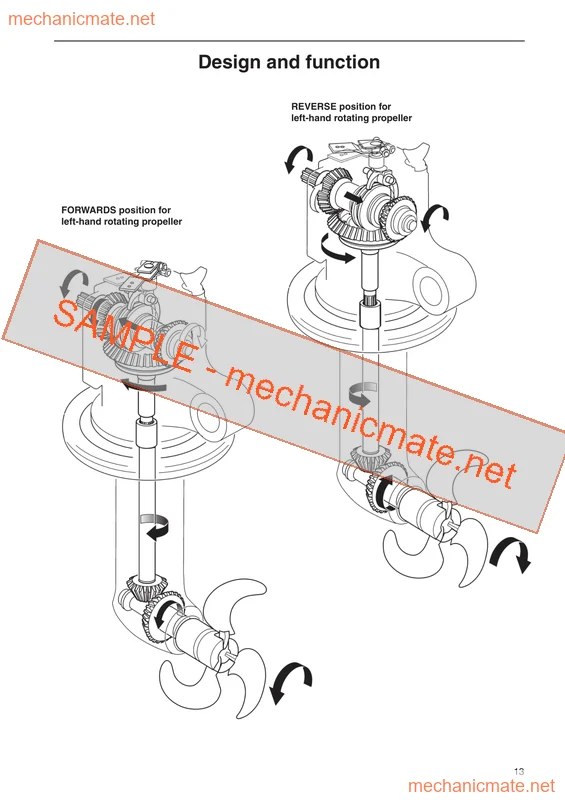 mechanicmate.net

Design and function

REVERSE position for left-hand rotating propeller

FORWARDS position for left-hand rotating propeller

SAMPLE - mechanicmate.net

13

mechanicmate.net