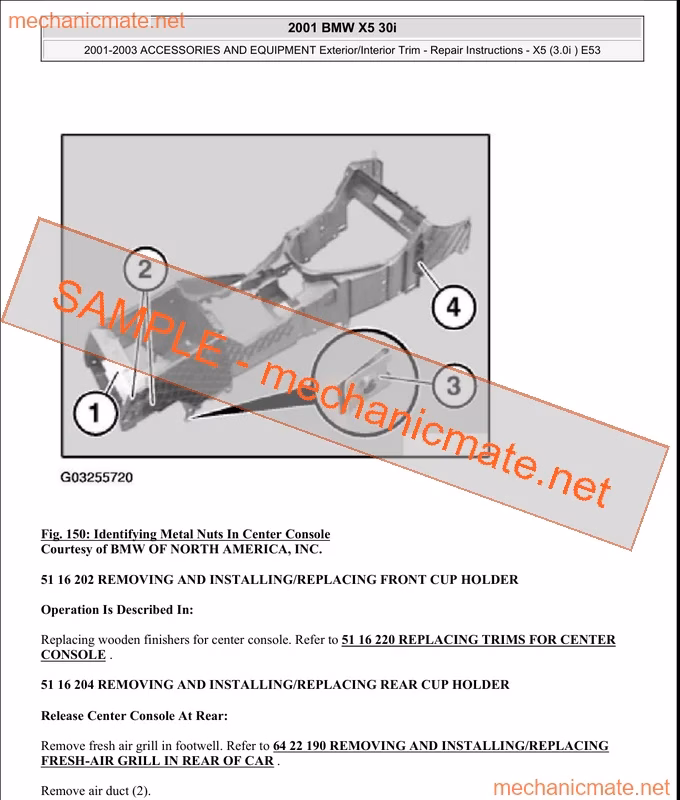 mechanicmate.net

2001 BMW X5 30i

2001-2003 ACCESSORIES AND EQUIPMENT Exterior/Interior Trim - Repair Instructions - X5 (3.0i ) E53

2

4

3

1

SAMPLE - mechanicmate.net

G03255720

Fig. 150: Identifying Metal Nuts In Center Console
Courtesy of BMW OF NORTH AMERICA, INC.

51 16 202 REMOVING AND INSTALLING/REPLACING FRONT CUP HOLDER

Operation Is Described In:

Replacing wooden finishers for center console. Refer to 51 16 220 REPLACING TRIMS FOR CENTER CONSOLE .

51 16 204 REMOVING AND INSTALLING/REPLACING REAR CUP HOLDER

Release Center Console At Rear:

Remove fresh air grill in footwell. Refer to 64 22 190 REMOVING AND INSTALLING/REPLACING FRESH-AIR GRILL IN REAR OF CAR .

Remove air duct (2).

mechanicmate.net